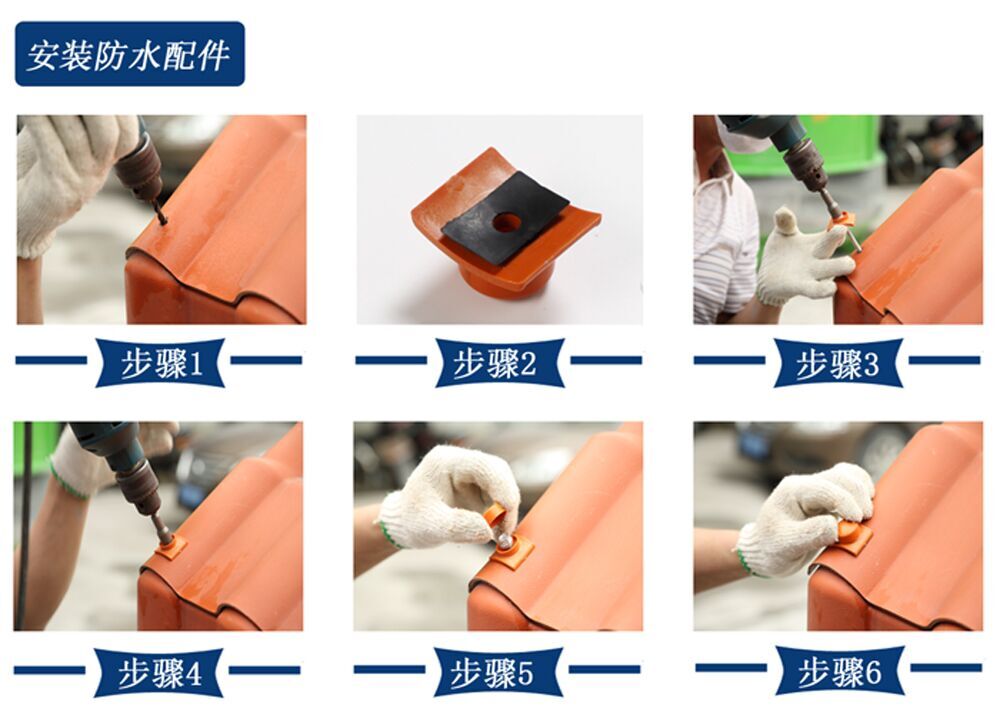 安装防水配件

步骤1

步骤2

步骤3

步骤4

步骤5

步骤6